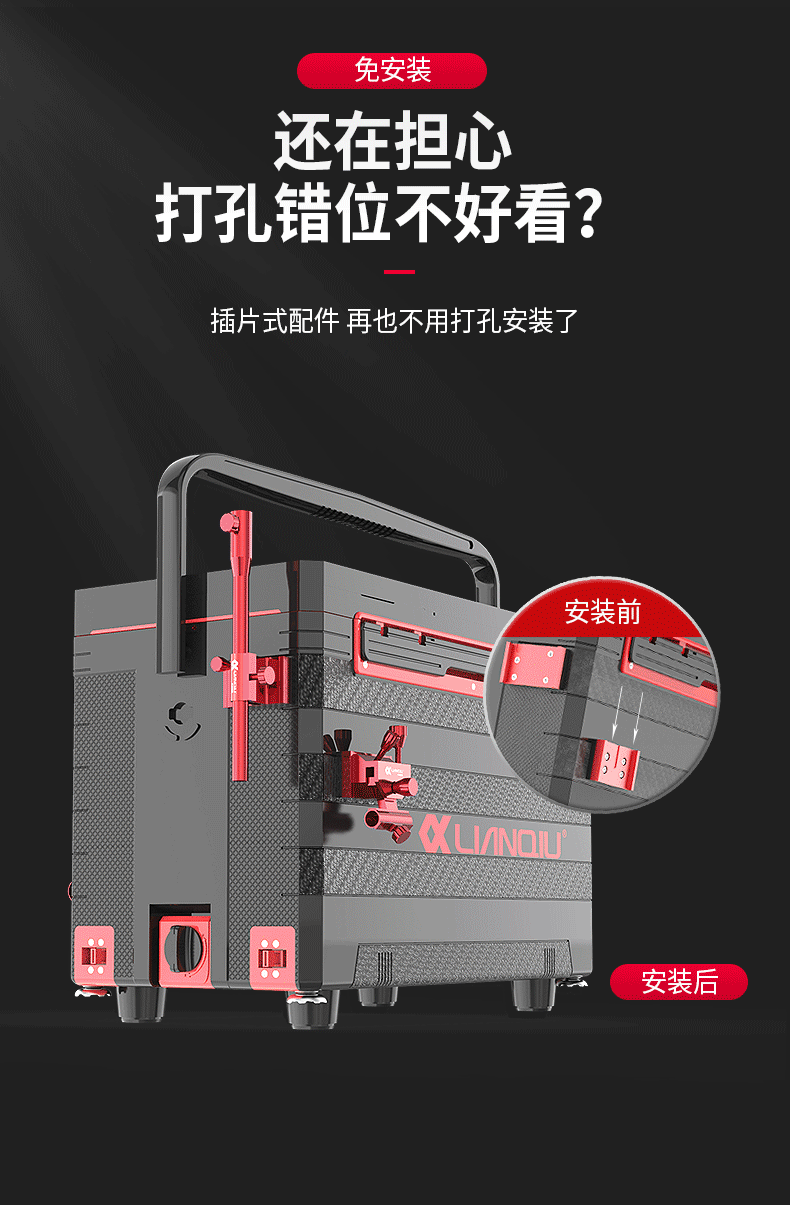 免安装

还在担心
打孔错位不好看？

插片式配件 再也不用打孔安装了

安装前

LIANQIU

安装后