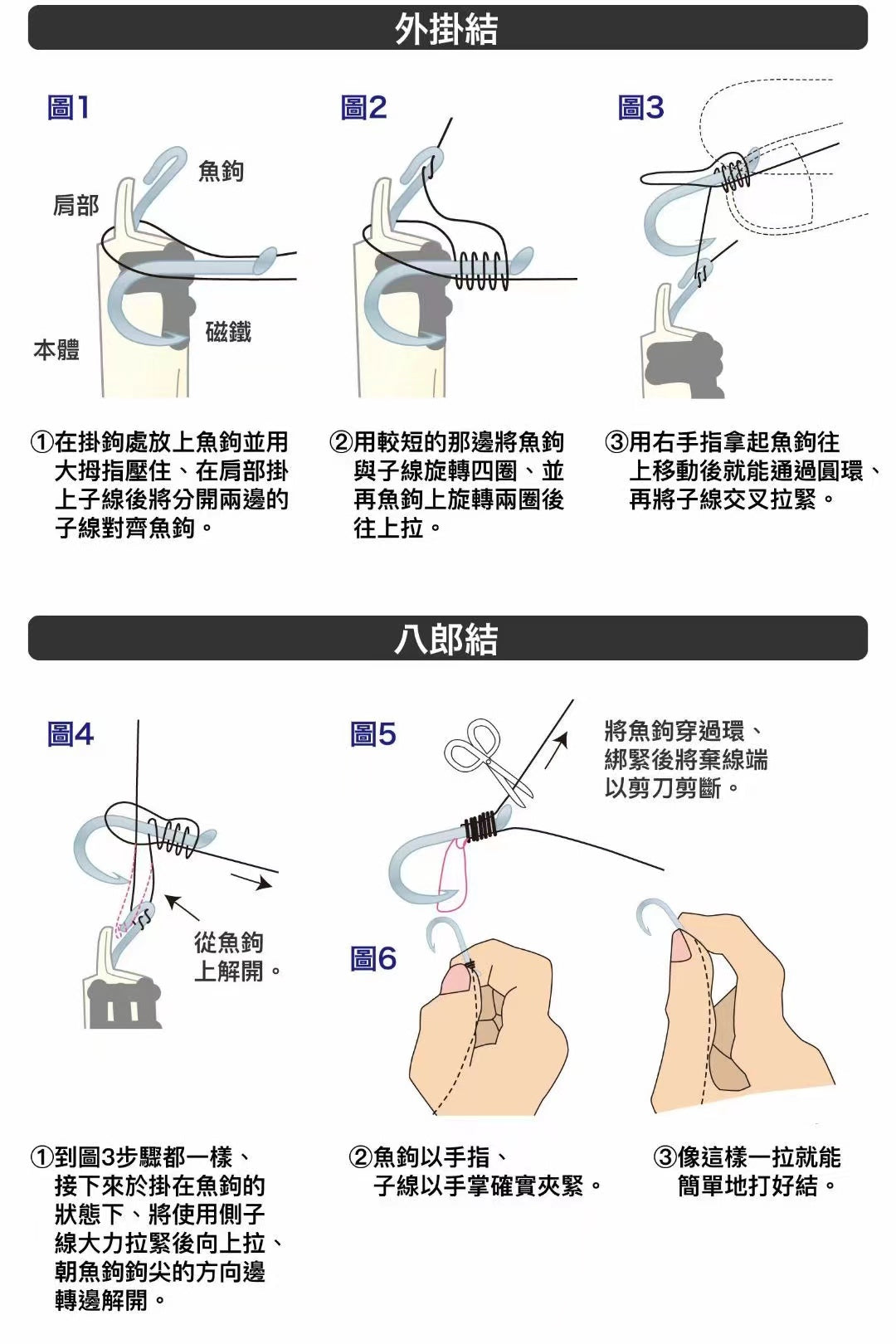 外掛結

圖1

魚鉤

肩部

磁鐵

本體

圖2

圖3

①在掛鉤處放上魚鉤並用大拇指壓住、在肩部掛上子線後將分開兩邊的子線對齊魚鉤。

②用較短的那邊將魚鉤與子線旋轉四圈、並再魚鉤上旋轉兩圈後往上拉。

③用右手指拿起魚鉤往上移動後就能通過圓環、再將子線交叉拉緊。

八郎結

圖4

從魚鉤上解開。

圖5

將魚鉤穿過環、綁緊後將棄線端以剪刀剪斷。

圖6

①到圖3步驟都一樣、接下來於掛在魚鉤的狀態下、將使用側子線大力拉緊後向上拉、朝魚鉤鉤尖的方向邊轉邊解開。

②魚鉤以手指、子線以手掌確實夾緊。

③像這樣一拉就能簡單地打好結。