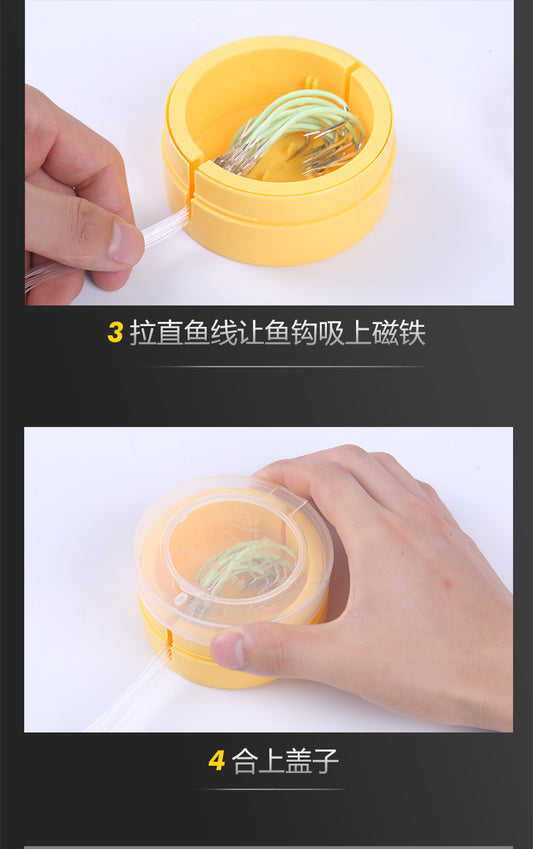 3 拉直鱼线让鱼钩吸上磁铁

4 合上盖子