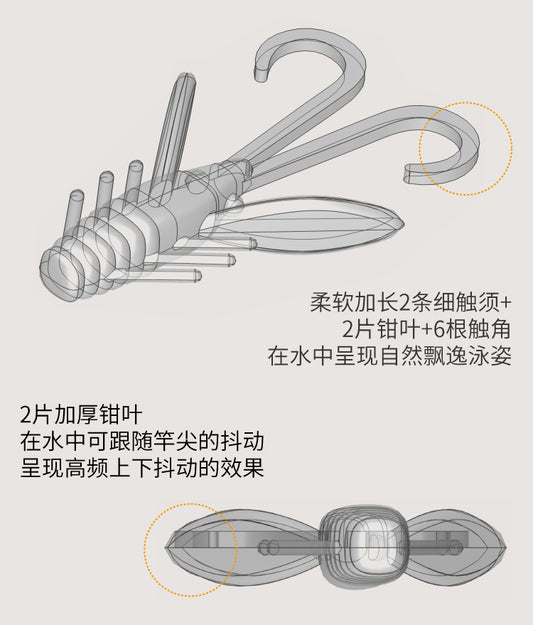 柔软加长2条细触须+
2片钳叶+6根触角
在水中呈现自然飘逸泳姿

2片加厚钳叶
在水中可跟随竿尖的抖动
呈现高频上下抖动的效果