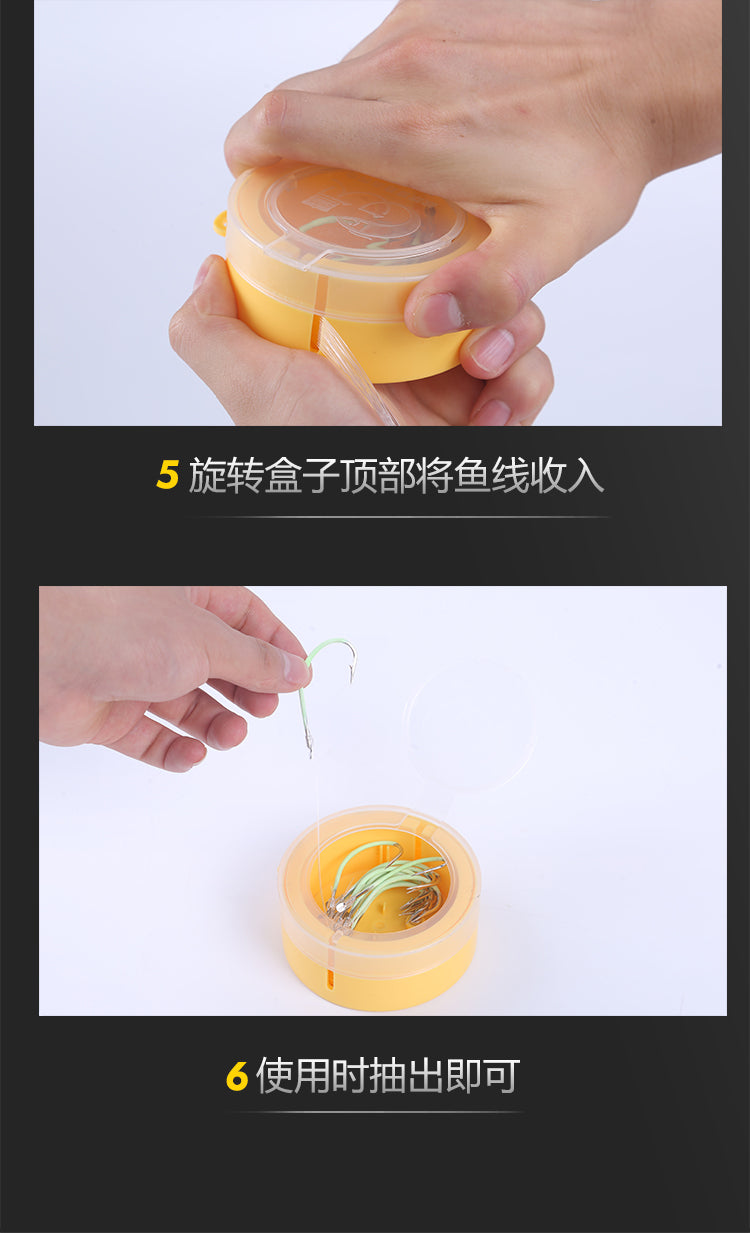 5 旋转盒子顶部将鱼线收入

6 使用时抽出即可