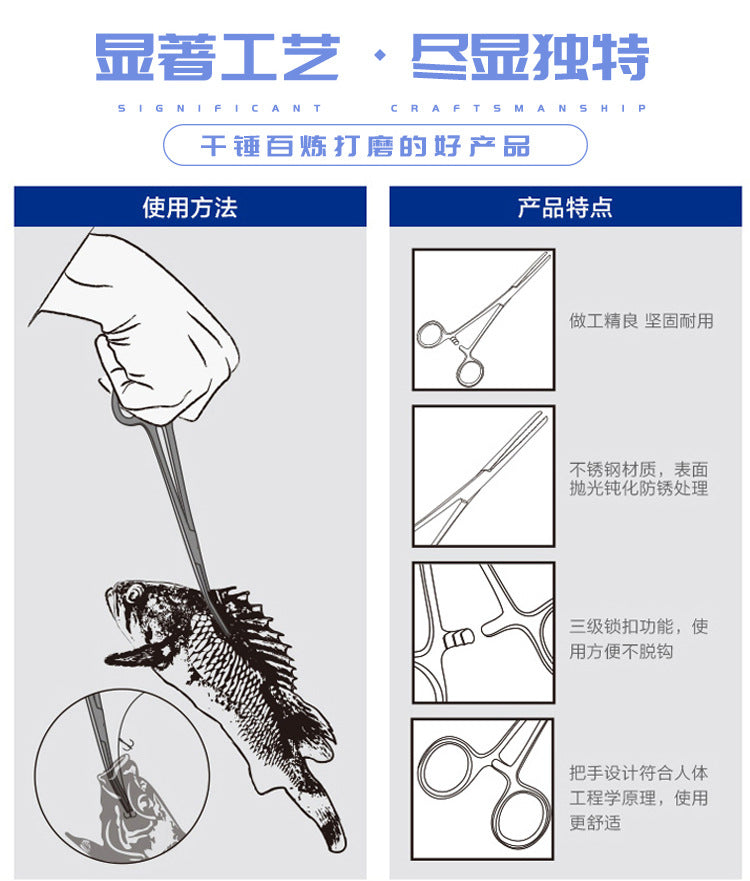 显著工艺 · 尽显独特

SIGNIFICANT CRAFTSMANSHIP

千锤百炼打磨的好产品

使用方法

产品特点

做工精良 坚固耐用

不锈钢材质，表面抛光钝化防锈处理

三级锁扣功能，使用方便不脱钩

把手设计符合人体工程学原理，使用更舒适