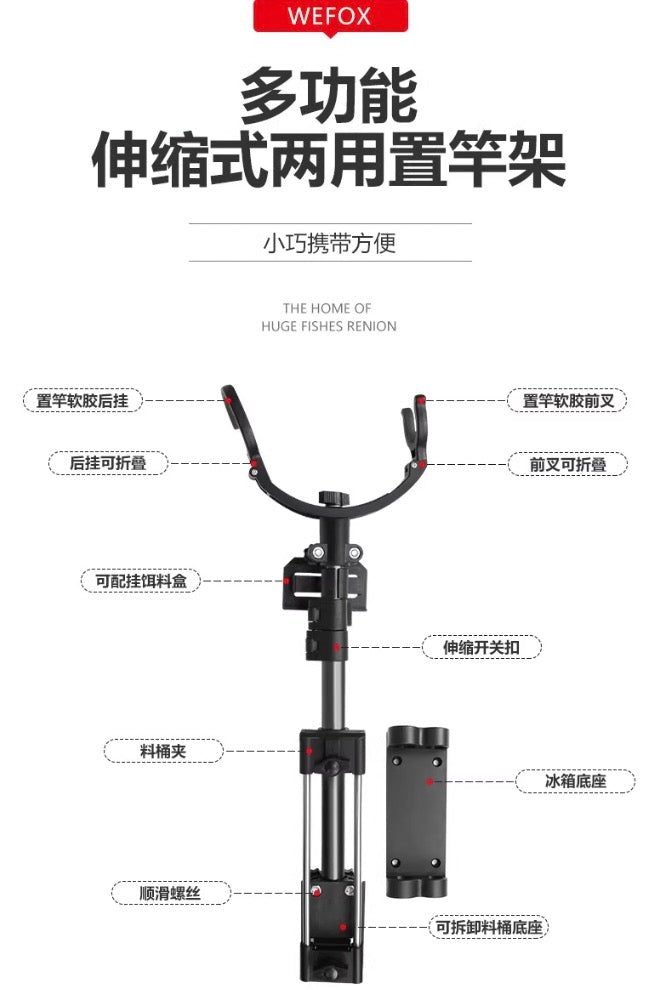 WEFOX

多功能
伸缩式两用置竿架

小巧携带方便

THE HOME OF
HUGE FISHES RENION

置竿软胶后挂

置竿软胶前叉

后挂可折叠

前叉可折叠

可配挂饵料盒

伸缩开关扣

料桶夹

冰箱底座

顺滑螺丝

可拆卸料桶底座