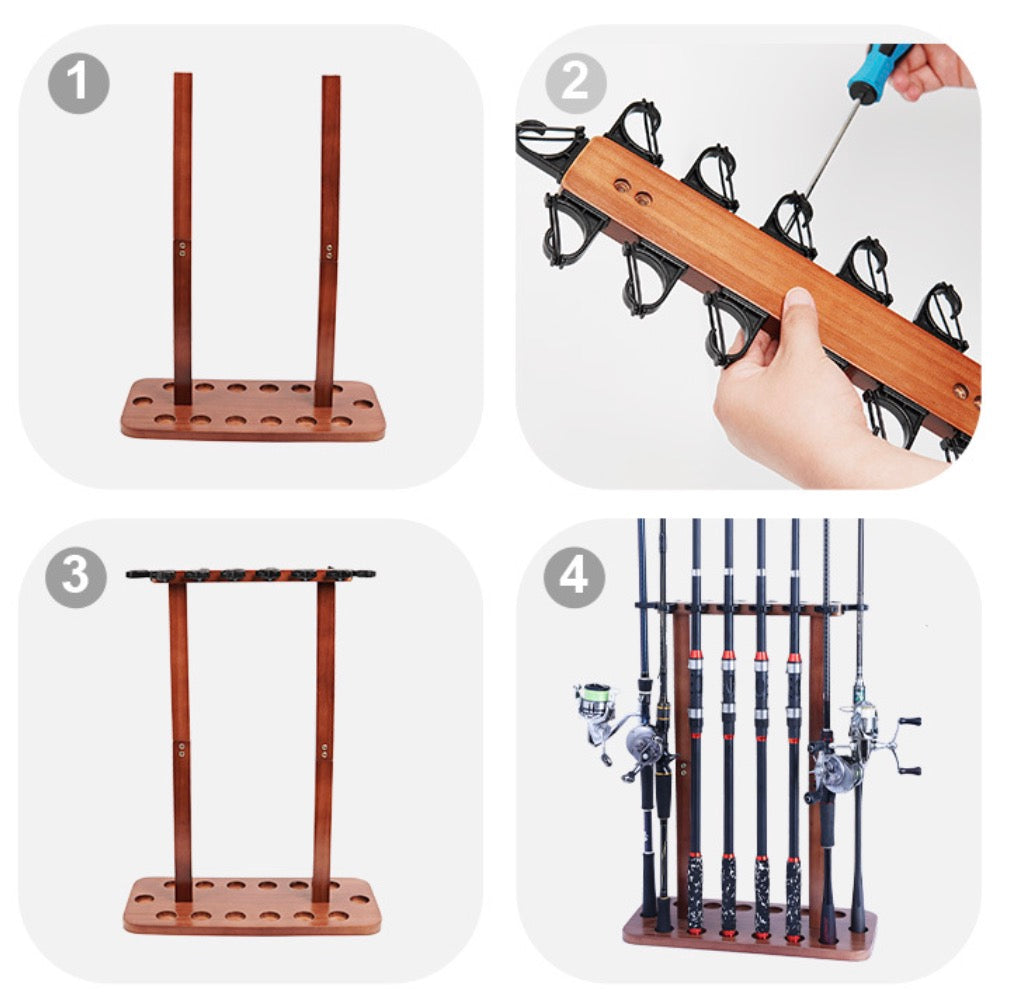 1

2

3

4